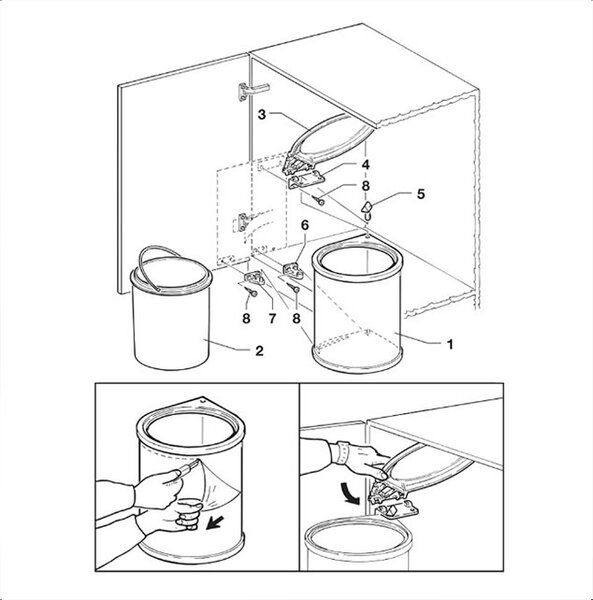 3
4
8
5
6
8
7
8
2
1